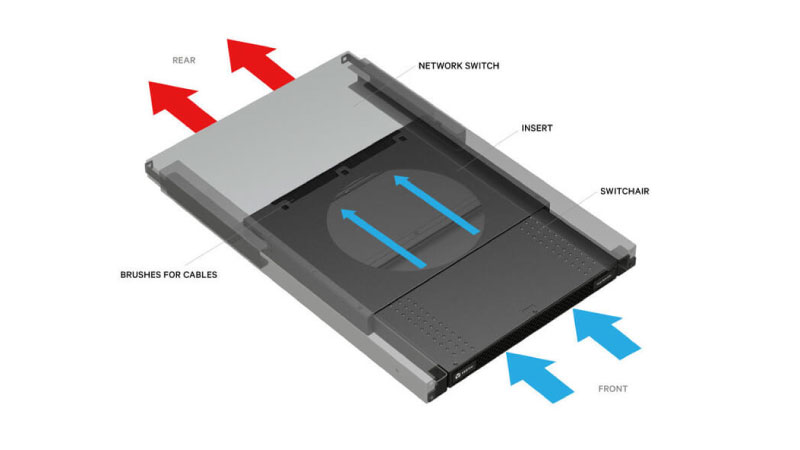 REAR

NETWORK SWITCH

INSERT

SWITCHAIR

BRUSHES FOR CABLES

FRONT