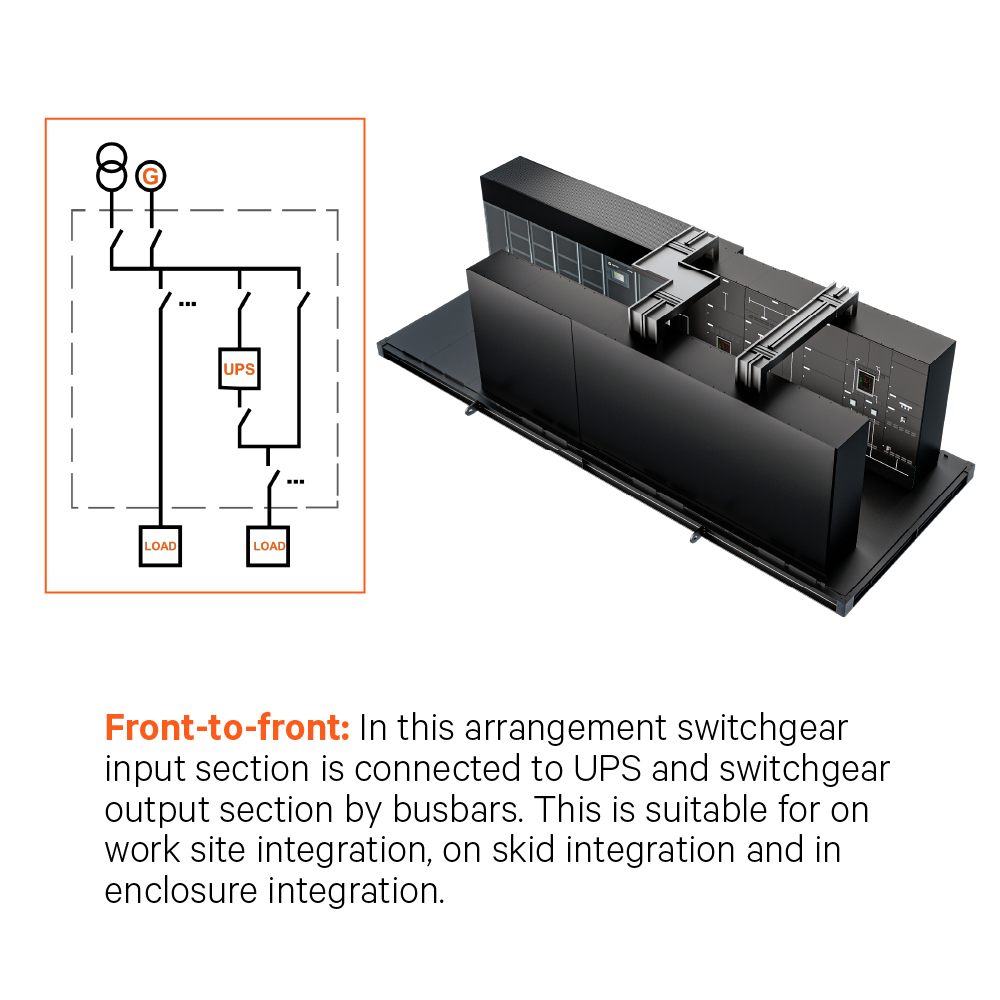 G

...

UPS

...

LOAD

LOAD

Front-to-front: In this arrangement switchgear input section is connected to UPS and switchgear output section by busbars. This is suitable for on work site integration, on skid integration and in enclosure integration.