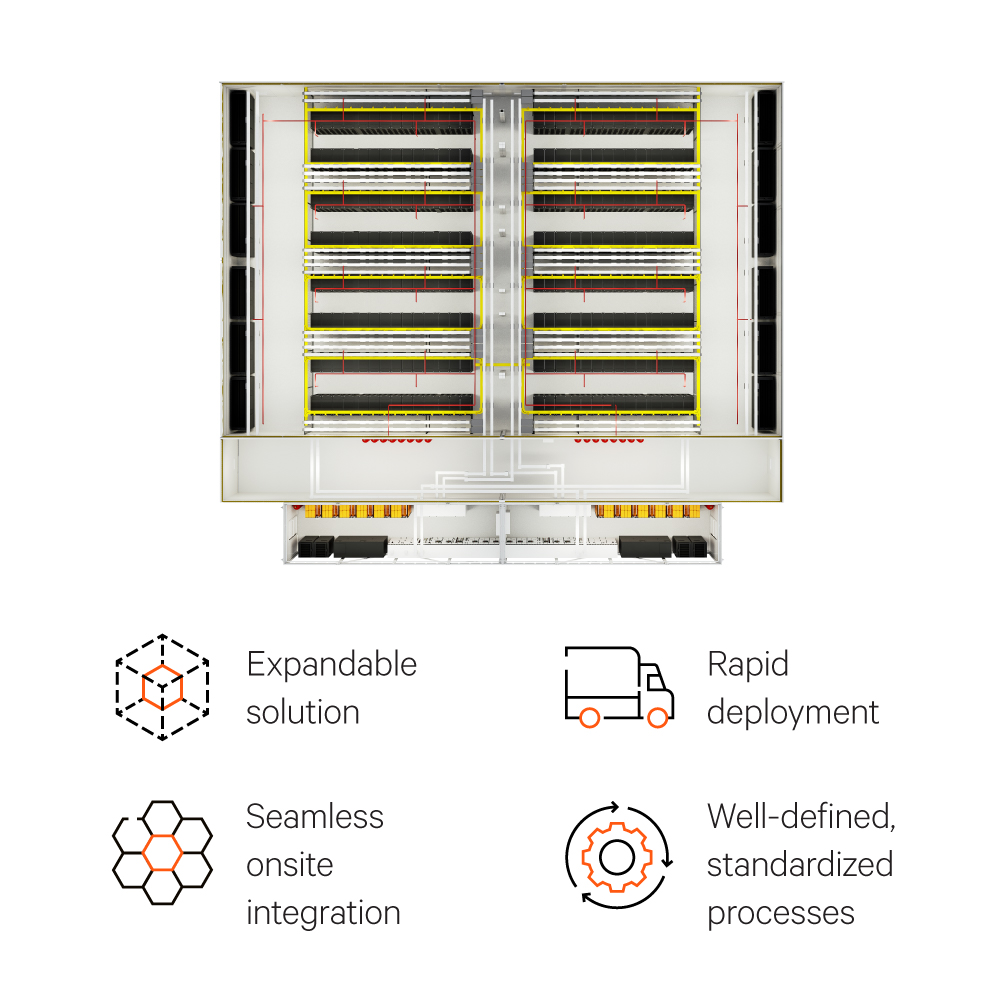 Expandable solution

Rapid deployment

Seamless onsite integration

Well-defined, standardized processes