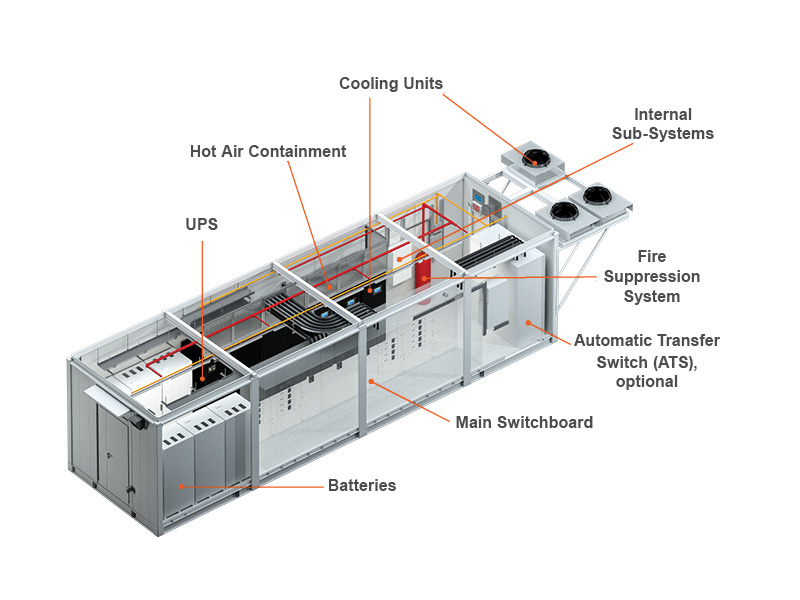 Cooling Units

Internal Sub-Systems

Hot Air Containment

UPS

Fire Suppression System

Automatic Transfer Switch (ATS), optional

Main Switchboard

Batteries