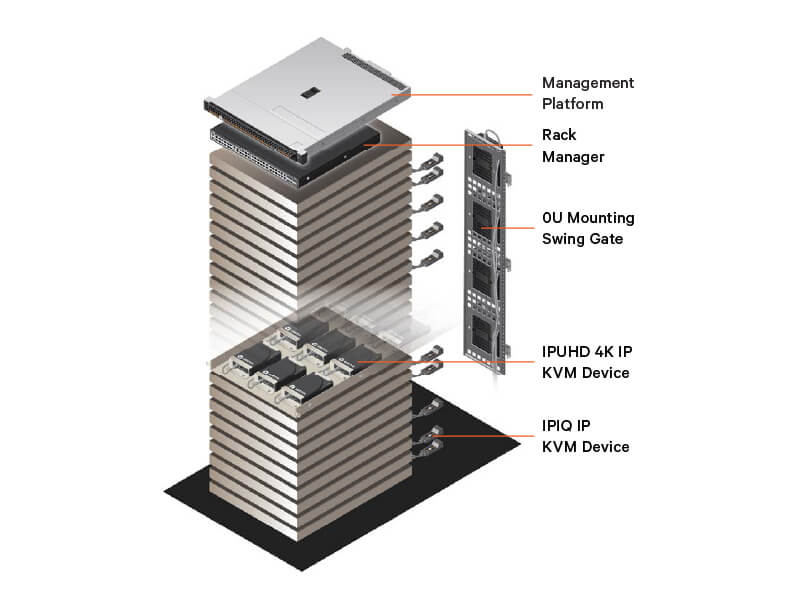 Management Platform

Rack Manager

0U Mounting Swing Gate

IPUHD 4K IP KVM Device

IPIQ IP KVM Device